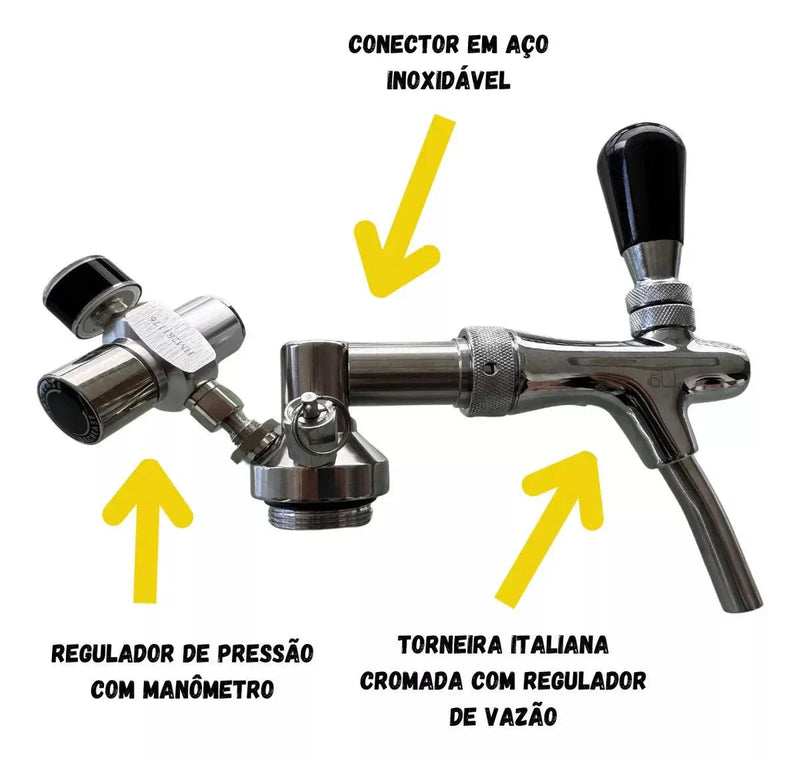 CONECTOR EM AÇO INOXIDÁVEL

REGULADOR DE PRESSÃO COM MANÔMETRO

TORNEIRA ITALIANA CROMADA COM REGULADOR DE VAZÃO